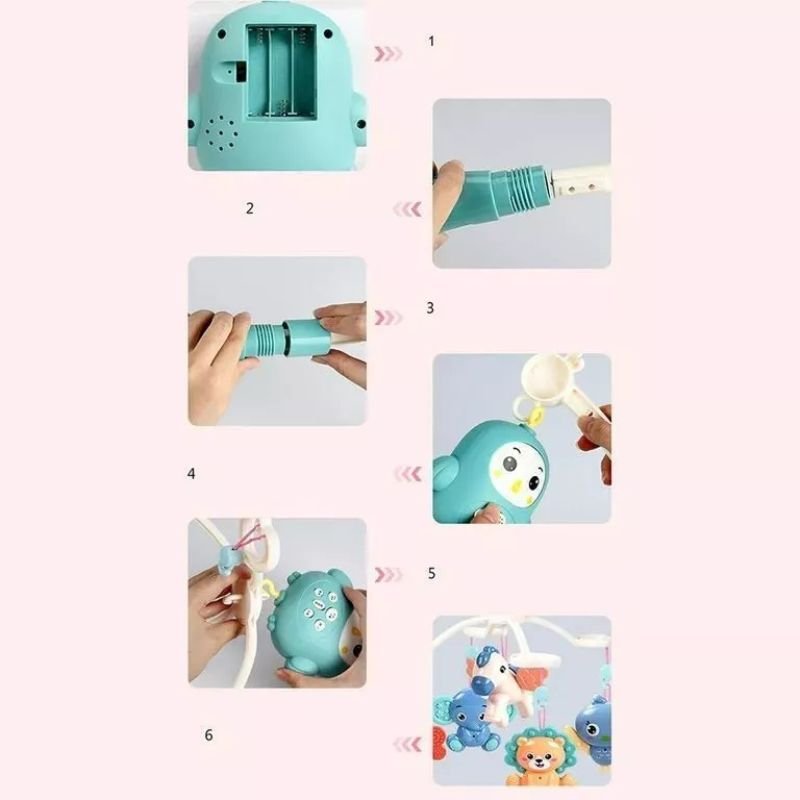 1

2

3

4

5

6